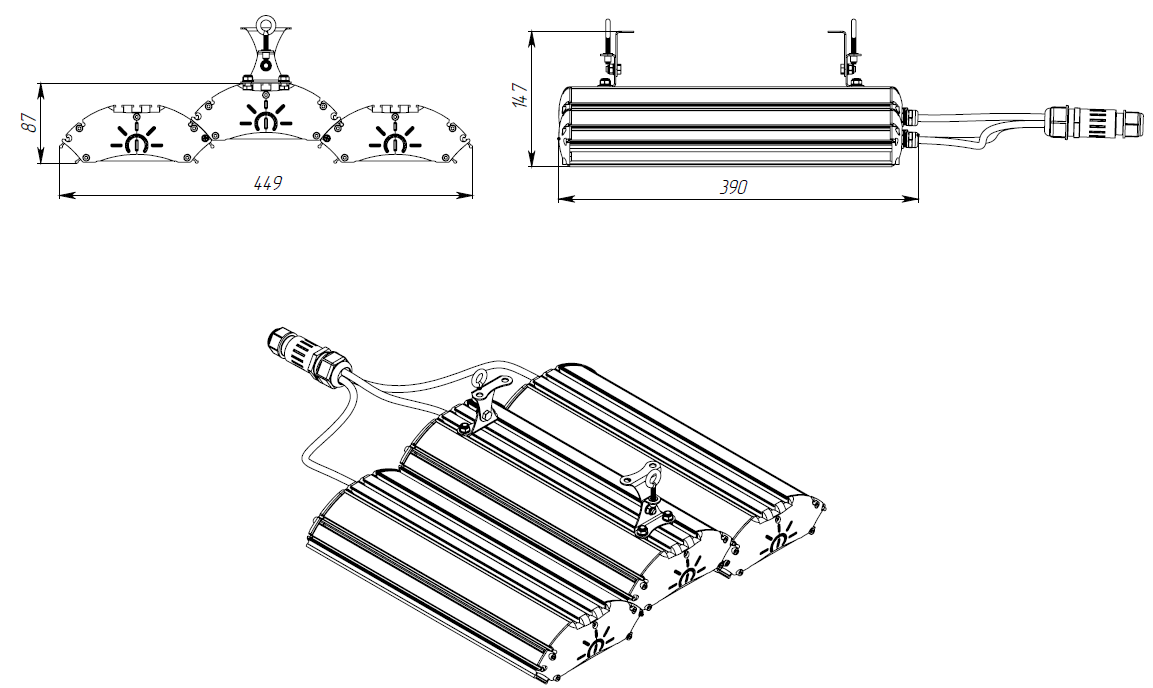 87
449
147
390